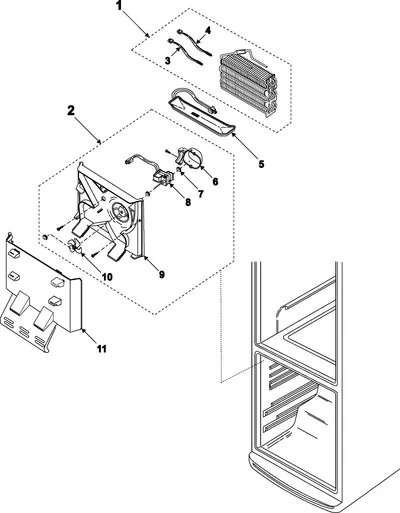 1
4
3
2
5
6
7
8
9
10
11