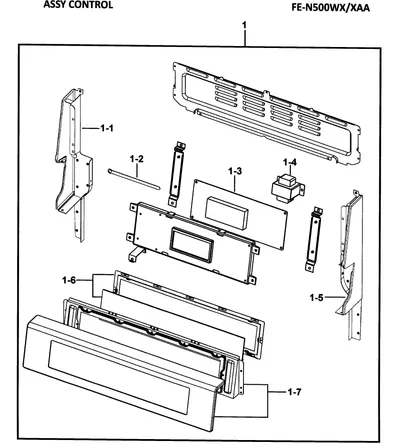 ASSY CONTROL

FE-N500WX/XAA

1

1-1

1-2

1-3

1-4

1-5

1-6

1-7