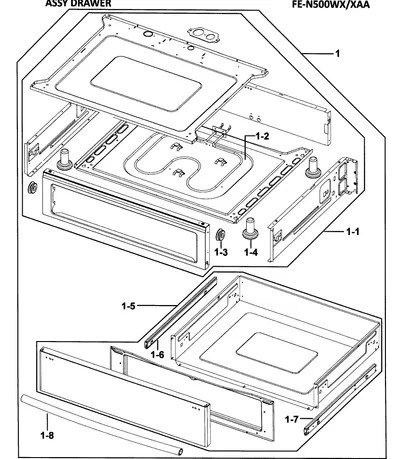 ASSY DRAWER

FE-N500WX/XAA

1

1-2

1-1

1-3

1-4

1-5

1-6

1-7

1-8