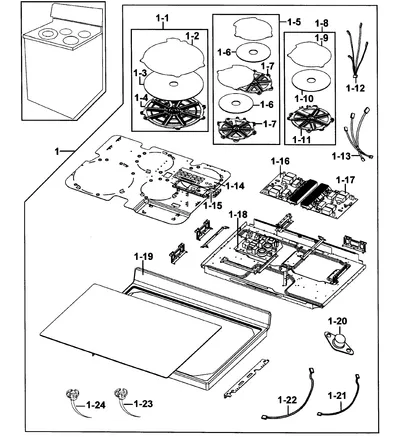 1-1
1-2
1-3
1-4
1-5
1-6
1-7
1-6
1-7
1-8
1-9
1-10
1-11
1-12
1-13
1
1-14
1-15
1-16
1-17
1-18
1-19
1-20
1-24
1-23
1-22
1-21