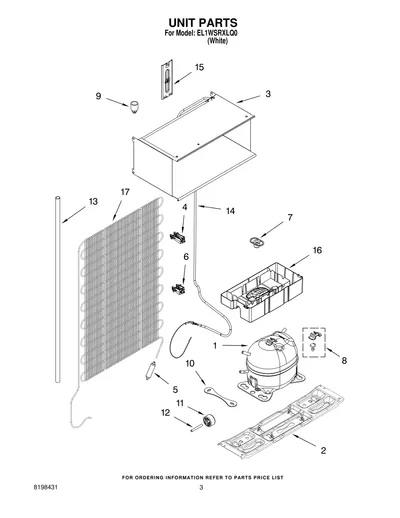 UNIT PARTS
For Model: EL1WSRXLQ0
(White)

15
9
3
13
17
4
14
7
6
16
1
8
10
5
11
12
2

FOR ORDERING INFORMATION REFER TO PARTS PRICE LIST

8198431
3