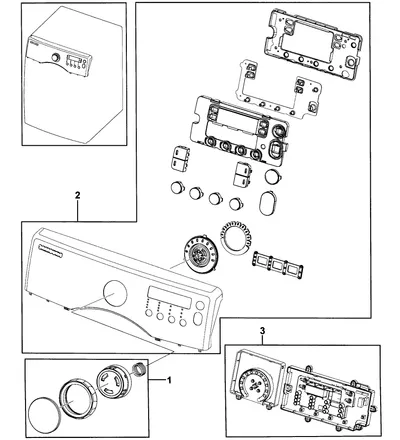 2

3

1