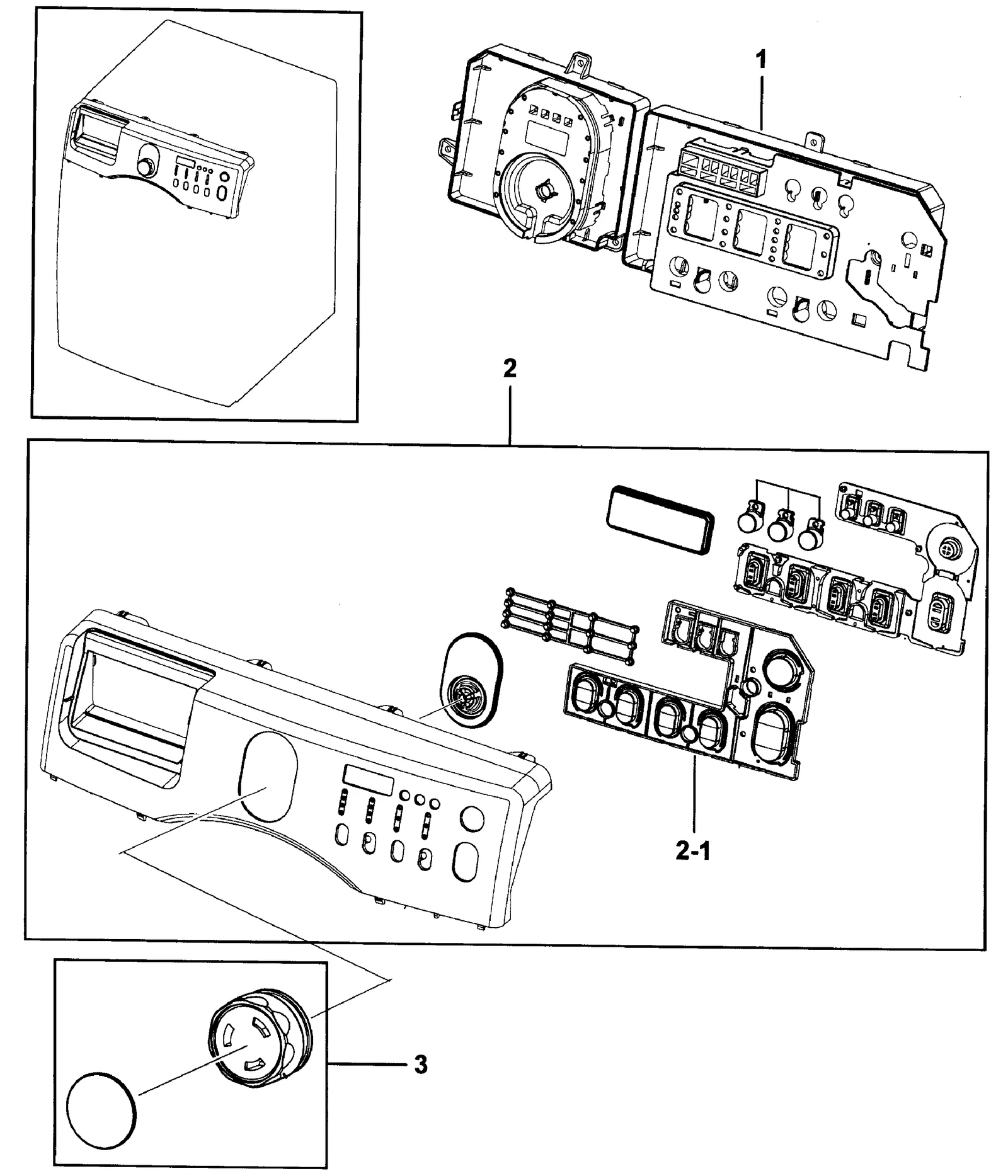 1

2

2-1

3