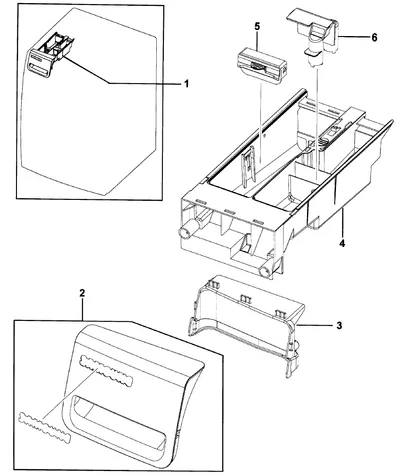 5
6
1
4
2
3