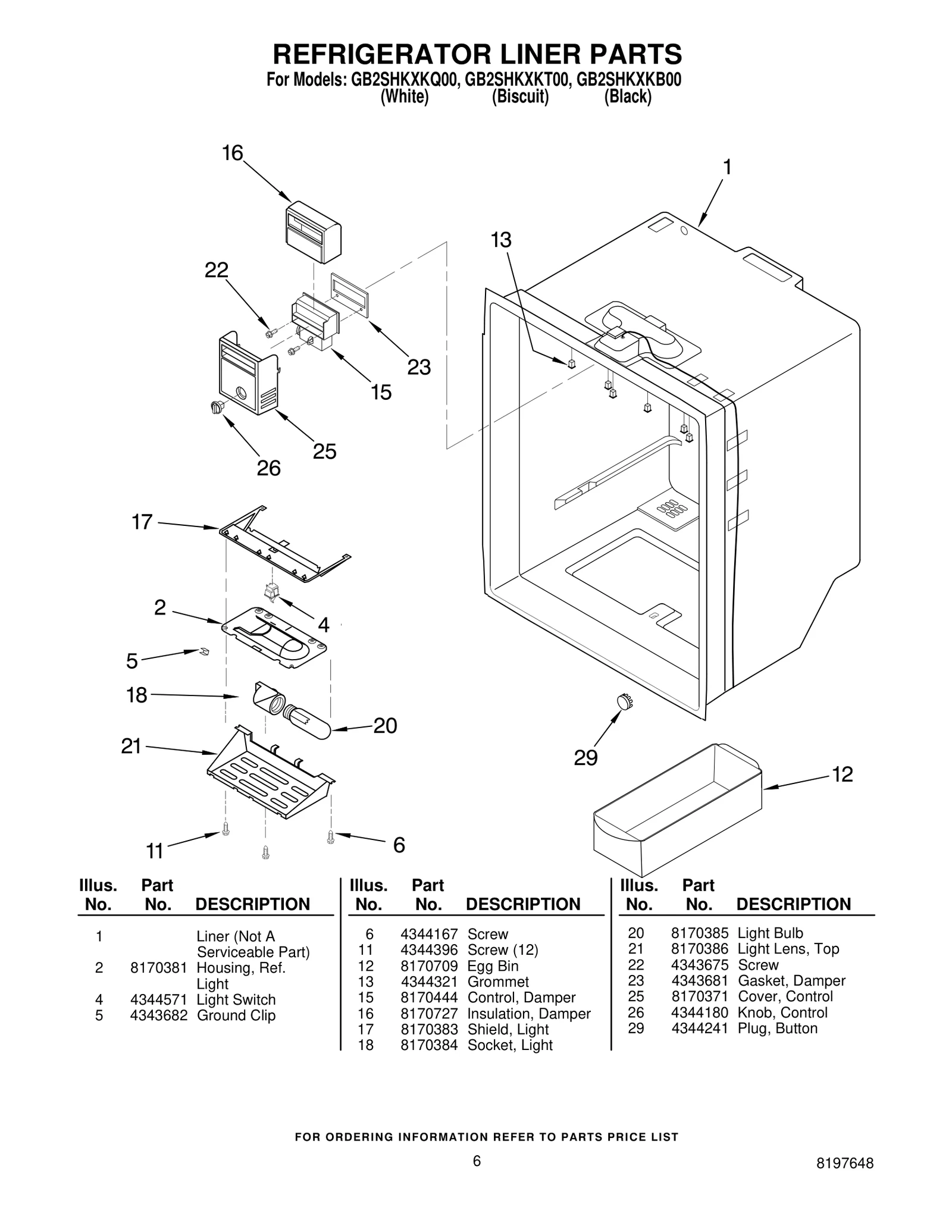 REFRIGERATOR LINER PARTS
For Models: GB2SHKXKQ00, GB2SHKXKT00, GB2SHKXKB00
(White) (Biscuit) (Black)

16
1
13
22
23
15
25
26
17
2
4
5
18
20
21
29
12
11
6

| Illus. No. | Part No. | DESCRIPTION |
|---|---|---|
| 1 | | Liner (Not A Serviceable Part) |
| 2 | 8170381 | Housing, Ref. Light |
| 4 | 4344571 | Light Switch |
| 5 | 4343682 | Ground Clip |

| Illus. No. | Part No. | DESCRIPTION |
|---|---|---|
| 6 | 4344167 | Screw |
| 11 | 4344396 | Screw (12) |
| 12 | 8170709 | Egg Bin |
| 13 | 4344321 | Grommet |
| 15 | 8170444 | Control, Damper |
| 16 | 8170727 | Insulation, Damper |
| 17 | 8170383 | Shield, Light |
| 18 | 8170384 | Socket, Light |

| Illus. No. | Part No. | DESCRIPTION |
|---|---|---|
| 20 | 8170385 | Light Bulb |
| 21 | 8170386 | Light Lens, Top |
| 22 | 4343675 | Screw |
| 23 | 4343681 | Gasket, Damper |
| 25 | 8170371 | Cover, Control |
| 26 | 4344180 | Knob, Control |
| 29 | 4344241 | Plug, Button |

FOR ORDERING INFORMATION REFER TO PARTS PRICE LIST

6

8197648