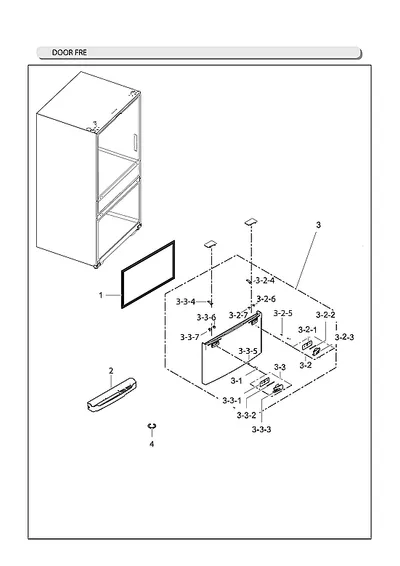 DOOR FRE

3

3

1

3-2-4

3-3-4

3-2-6

3-3-6

3-2-7

3-2-5

3-2-2

3-3-7

3-2-1

3-2-3

3-3-5

3-2

2

3-3

3-1

3-3-1

3-3-2

3-3-3

4