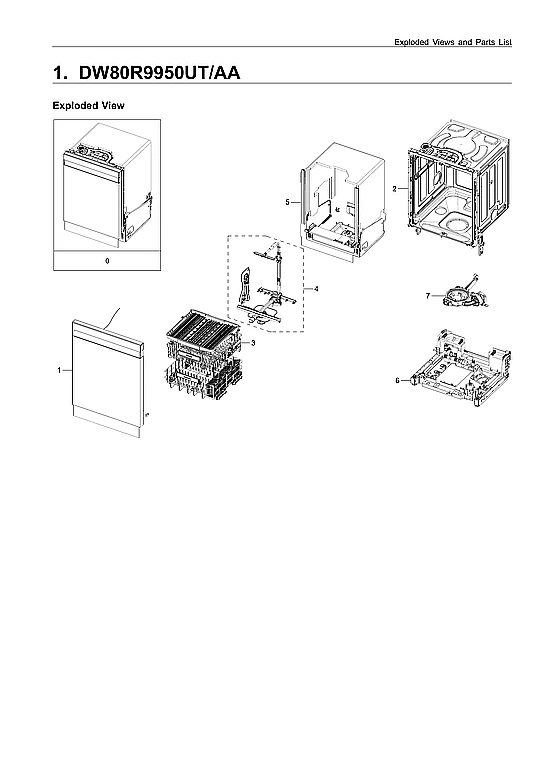 Exploded Views and Parts List

1. DW80R9950UT/AA

Exploded View

0

5

2

4

7

1

3

6