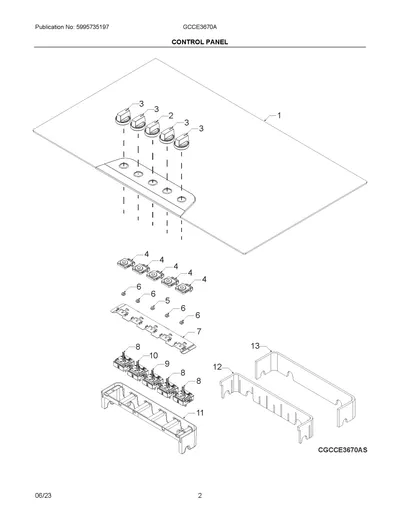 Publication No: 5995735197 GCCE3670A

CONTROL PANEL

3
3
2
3
3
1

4
4
4
4
4

6
6
5
6
6
7

8
10
9
8
8

11

13
12

CGCCE3670AS

06/23 2