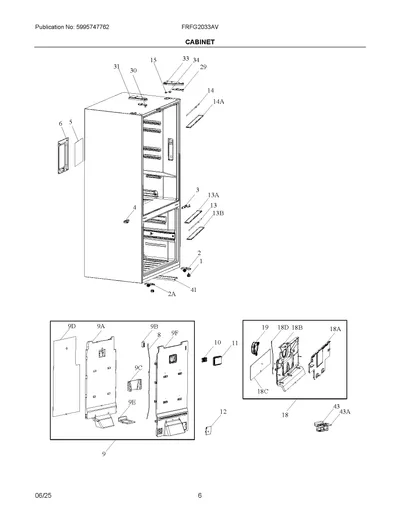 Publication No: 5995747762

FRFG2033AV

CABINET

31
30
15
33
34
29
14
14A
6
5
3
13A
13
13B
4
2
1
41
2A

9D
9A
9B
8
9F
9C
9E
9
10
11
12
19
18D
18B
18A
18C
18
43
43A

06/25

6