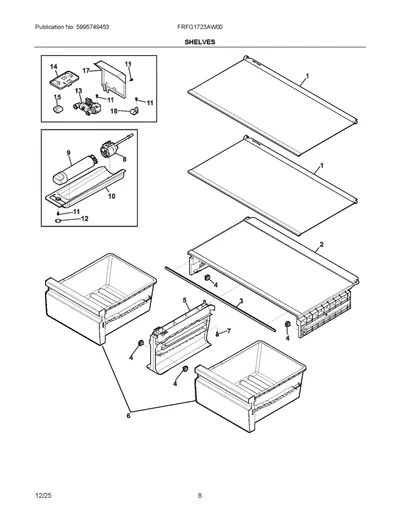 Publication No: 5995749453

FRFG1723AW00

SHELVES

14
17
11
15
13
11
11
18

9
8
10
11
12

1
1
2

4
5
3
7
4
4
4

6

12/25

8