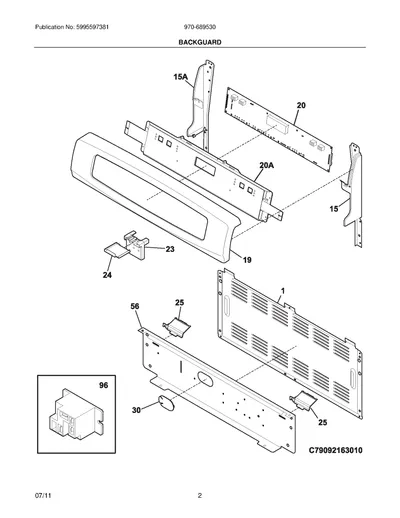 Publication No: 5995597381 970-689530

BACKGUARD

15A

20

20A

15

23

19

24

1

56

25

96

30

25

C79092163010

07/11 2