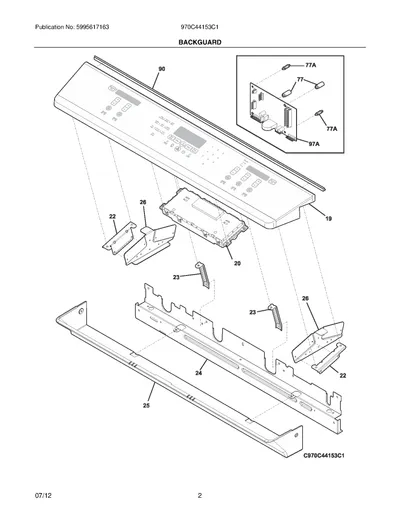 Publication No: 5995617163

970C44153C1

BACKGUARD

90

77A

77

77A

97A

19

22

26

20

23

23

26

22

24

25

C970C44153C1

07/12

2