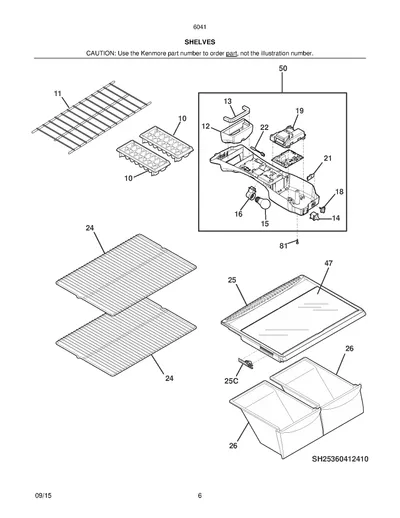 6041

SHELVES

CAUTION: Use the Kenmore part number to order part, not the illustration number.

50

11

13

19

10

12

22

21

10

18

16

15

14

81

24

47

25

26

24

25C

26

SH25360412410

09/15

6