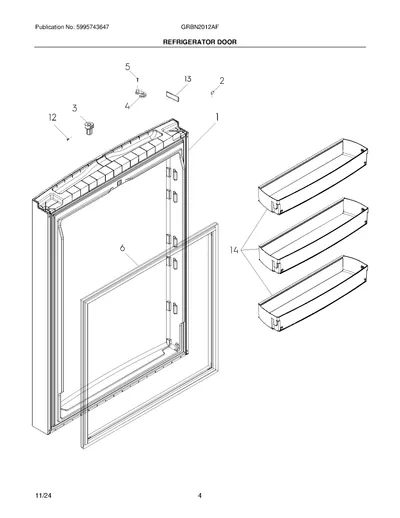 Publication No: 5995743647 GRBN2012AF

REFRIGERATOR DOOR

5
13
2
4
3
12
1
6
14

11/24 4