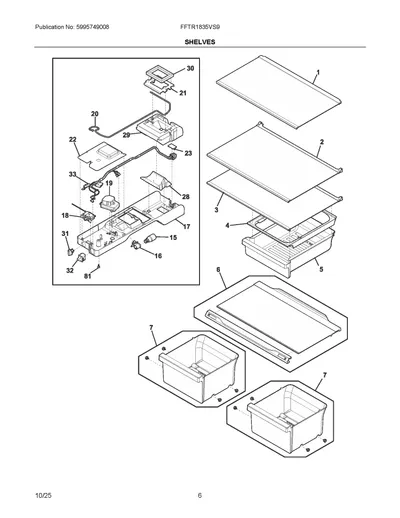 Publication No: 5995749008

FFTR1835VS9

SHELVES

30
21
20
29
22
23
33
19
28
18
17
31
15
16
32
81
1
2
3
4
5
6
7
7

10/25

6