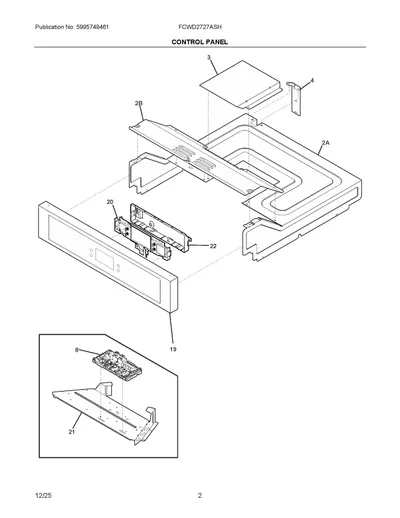 Publication No: 5995749461 FCWD2727ASH

CONTROL PANEL

3
4
2B
2A
20
22
19
8
21

12/25 2