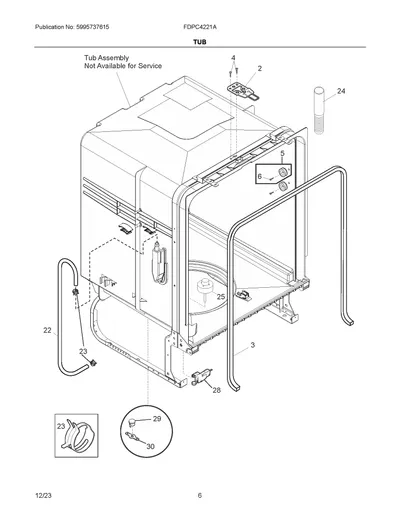 Publication No: 5995737615

FDPC4221A

TUB

Tub Assembly
Not Available for Service

4
2
24
5
6
25
22
23
3
28
23
29
30

12/23

6