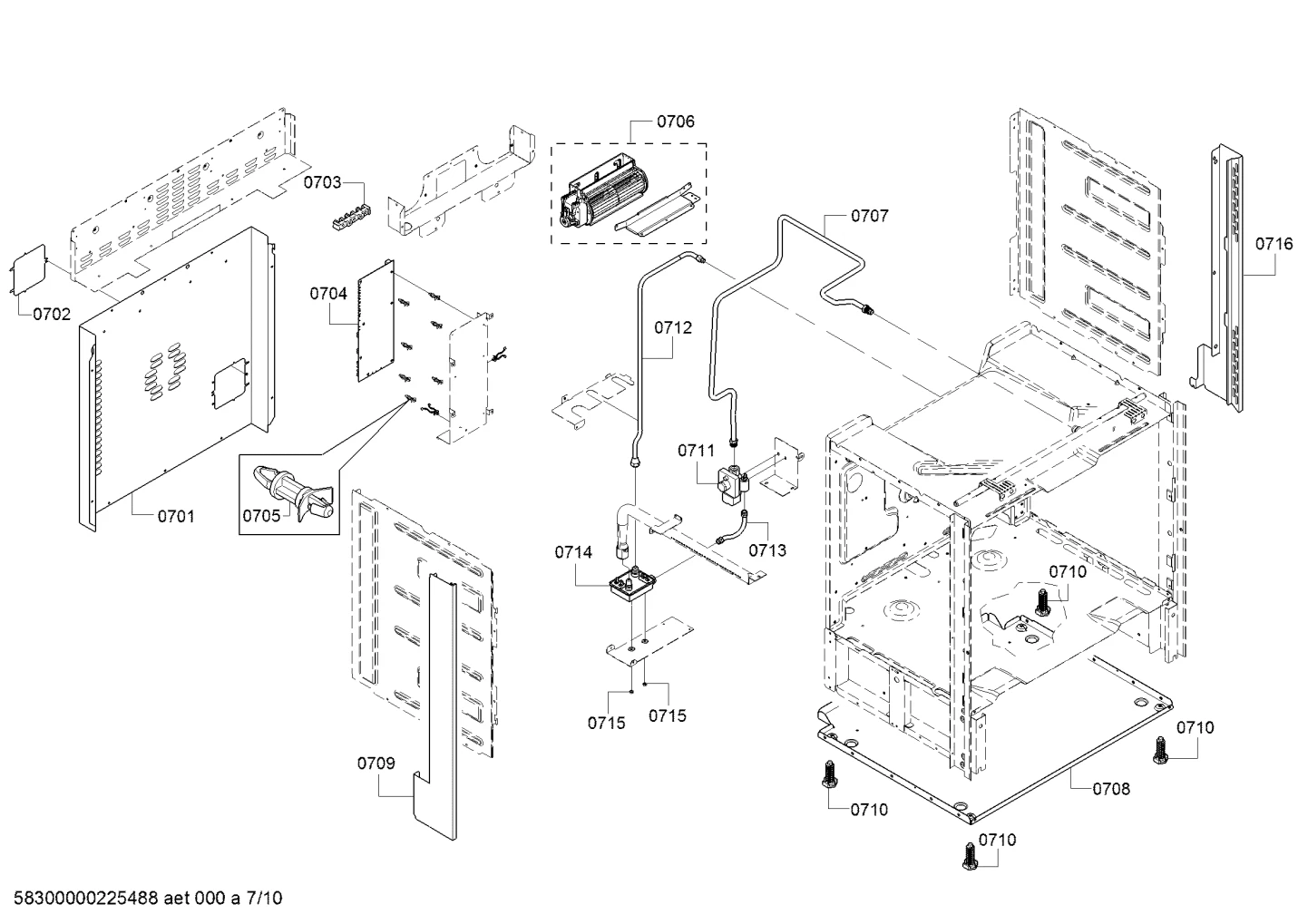 0706
0703
0707
0716
0702
0704
0712
0711
0701
0705
0713
0714
0710
0715
0715
0710
0709
0708
0710
0710
58300000225488 aet 000 a 7/10