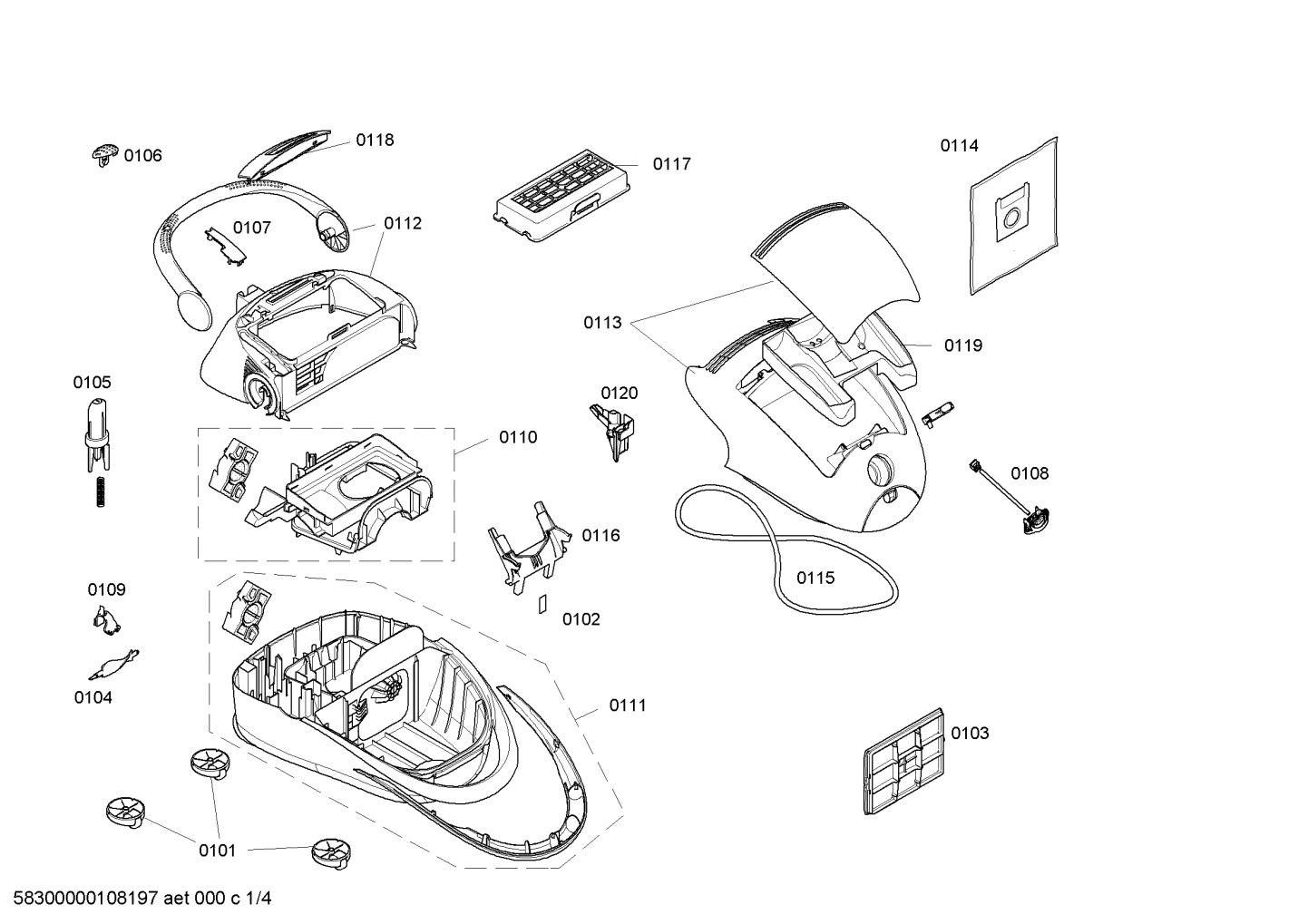 0106
0118
0117
0114
0107
0112
0113
0119
0105
0120
0110
0108
0116
0115
0109
0102
0104
0111
0103
0101
58300000108197 aet 000 c 1/4