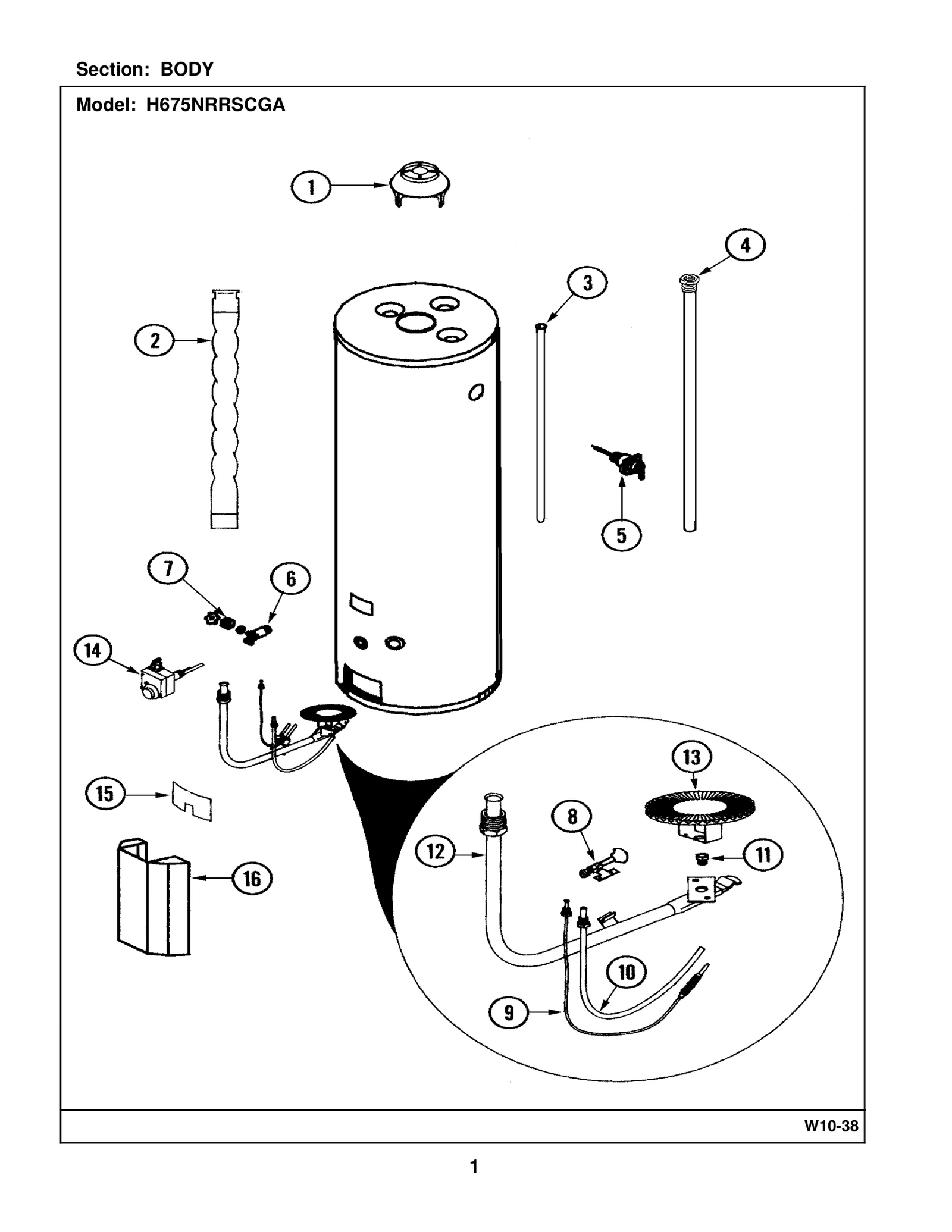 Section: BODY

Model: H675NRRSCGA

1
2
3
4
5
7
6
14
15
16
13
8
12
11
10
9

W10-38

1