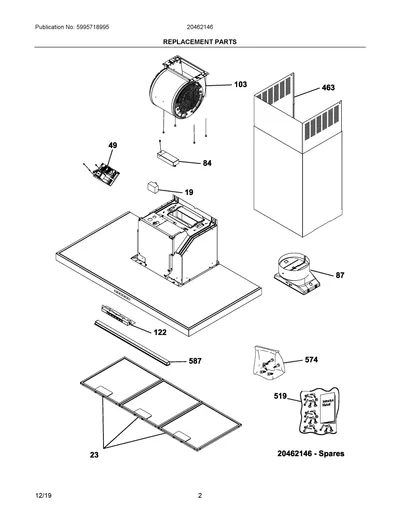 Publication No: 5995718995

20462146

REPLACEMENT PARTS

103

463

49

84

19

87

122

587

574

519

23

20462146 - Spares

12/19

2