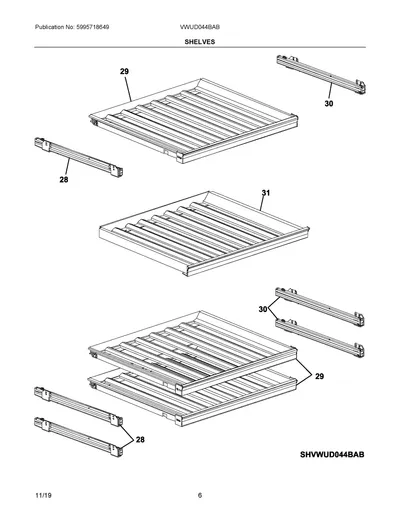 Publication No: 5995718649 VWUD044BAB

SHELVES

29

30

28

31

30

29

28

SHVWUD044BAB

11/19 6