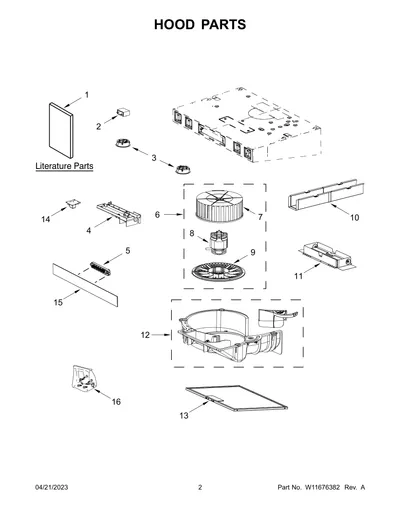 HOOD PARTS

1

2

3

Literature Parts

14

4

6

7

10

8

9

5

11

15

12

16

13

04/21/2023

2

Part No. W11676382 Rev. A