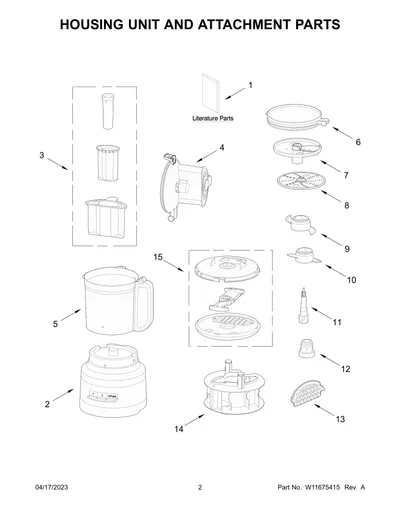 HOUSING UNIT AND ATTACHMENT PARTS

1

Literature Parts

3

4

6

7

8

9

15

10

5

11

12

2

13

14

04/17/2023

2

Part No. W11675415 Rev. A