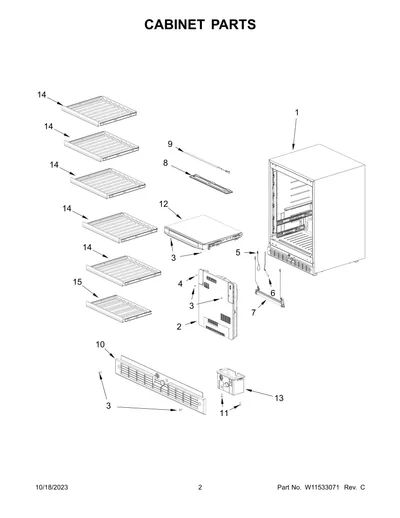 CABINET PARTS

14
14
14
14
14
15
9
8
12
3
4
3
2
1
5
6
7
10
3
13
11

10/18/2023
2
Part No. W11533071 Rev. C