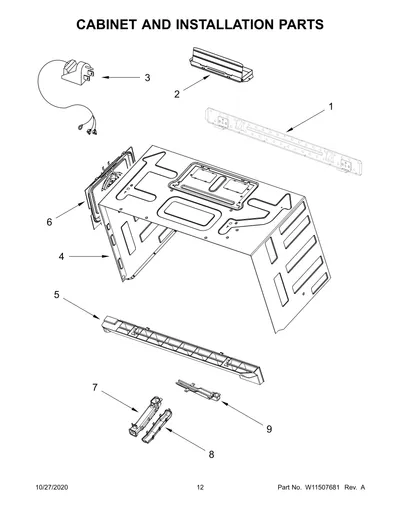 CABINET AND INSTALLATION PARTS

3

2

1

6

4

5

7

9

8

10/27/2020

12

Part No. W11507681 Rev. A