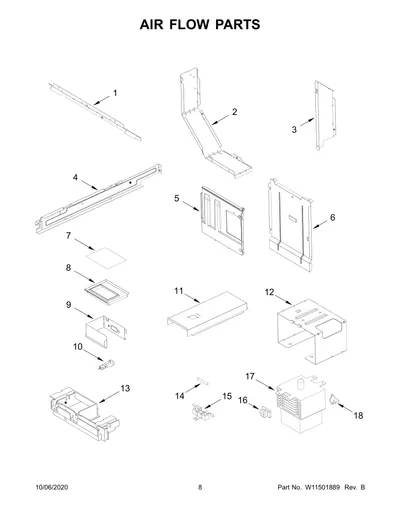 AIR FLOW PARTS

1

2

3

4

5

6

7

8

9

10

11

12

13

14

15

16

17

18

10/06/2020

8

Part No. W11501889 Rev. B