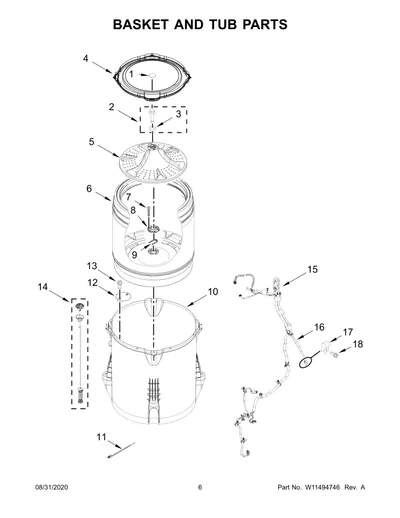 BASKET AND TUB PARTS

4
1
2
3
5
6
7
8
9
13
12
14
10
15
16
17
18
11

08/31/2020

6

Part No. W11494746 Rev. A