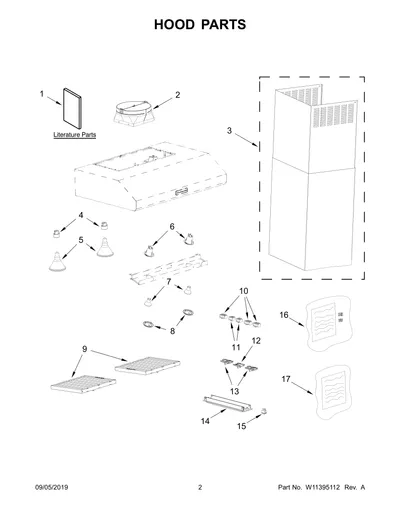 HOOD PARTS

1

Literature Parts

2

3

4

5

6

7

8

9

10

11

12

13

14

15

16

17

09/05/2019

2

Part No. W11395112 Rev. A