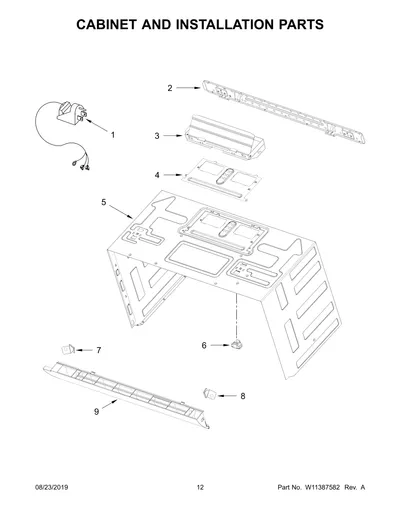 CABINET AND INSTALLATION PARTS

2

1

3

4

5

6

7

8

9

08/23/2019

12

Part No. W11387582 Rev. A