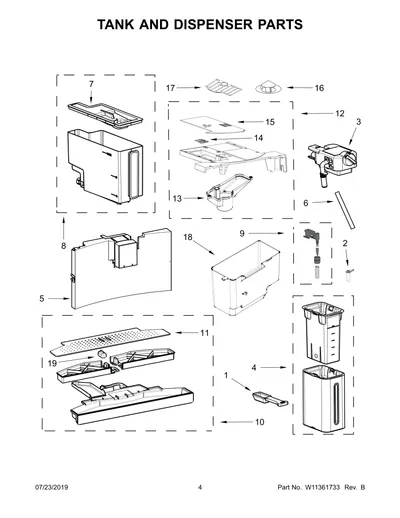 TANK AND DISPENSER PARTS

7

17

16

12

15

3

14

13

6

8

18

9

2

5

11

19

4

1

10

07/23/2019

4

Part No. W11361733 Rev. B