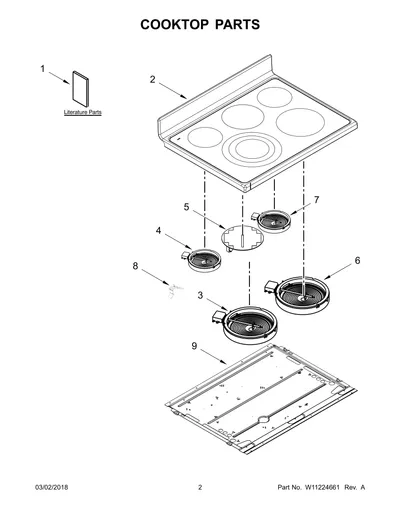 COOKTOP PARTS

1

Literature Parts

2

5

7

4

8

6

3

9

03/02/2018

2

Part No. W11224661 Rev. A