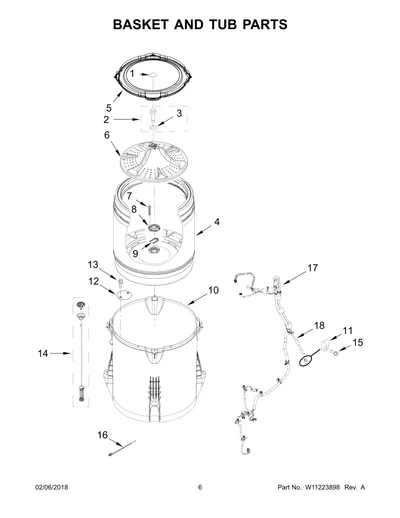 BASKET AND TUB PARTS

1
5
2
3
6
7
8
4
9
13
12
10
17
18
11
15
14
16

02/06/2018
6
Part No. W11223898 Rev. A