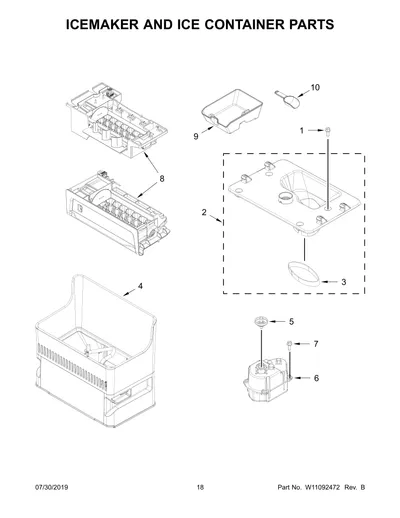 ICEMAKER AND ICE CONTAINER PARTS

10

9

1

8

2

3

4

5

7

6

07/30/2019

18

Part No. W11092472 Rev. B