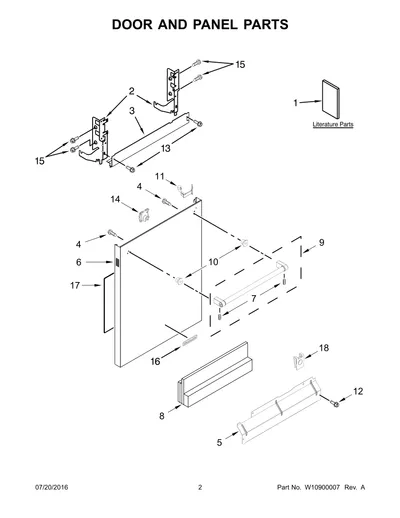 DOOR AND PANEL PARTS

15

2

3

1

Literature Parts

15

13

11

4

14

4

9

6

10

17

7

16

18

12

8

5

07/20/2016

2

Part No. W10900007 Rev. A