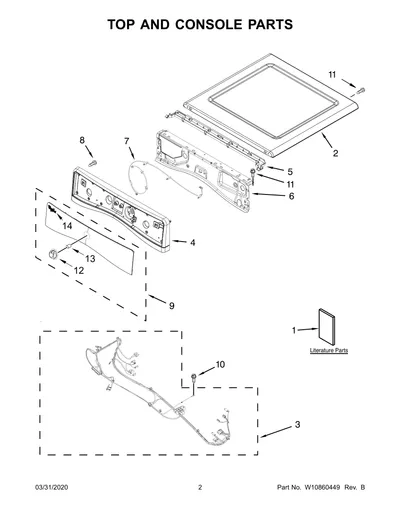 TOP AND CONSOLE PARTS

11

8

7

2

5

11

6

14

4

13

12

9

1

Literature Parts

10

3

03/31/2020

2

Part No. W10860449 Rev. B