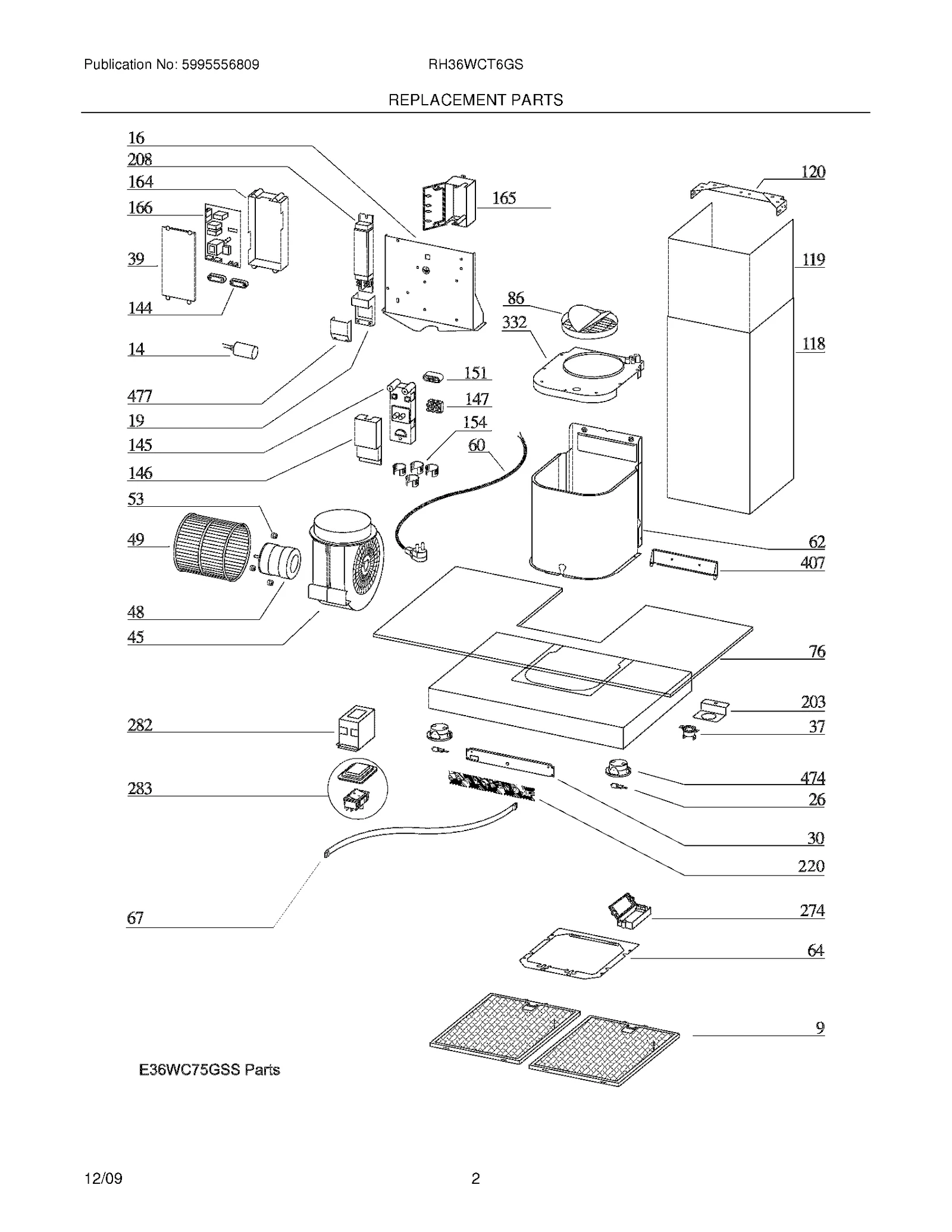 Publication No: 5995556809

RH36WCT6GS

REPLACEMENT PARTS

16
208
164
166
39
144
14
477
19
145
146
53
49
48
45
282
283
67

165
86
332
151
147
154
60

120
119
118
62
407
76
203
37
474
26
30
220
274
64
9

E36WC75GSS Parts

12/09

2