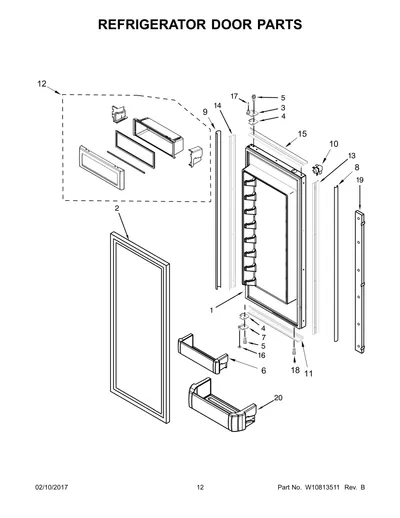 REFRIGERATOR DOOR PARTS

12
17
5
3
4
9
14
15
10
13
8
19
2
1
4
7
5
16
6
18
11
20

02/10/2017
12
Part No. W10813511 Rev. B