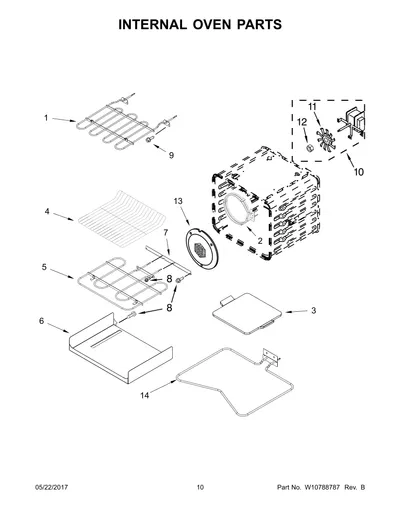 INTERNAL OVEN PARTS

1

9

11

12

10

4

13

2

7

5

8

8

3

6

14

05/22/2017 10 Part No. W10788787 Rev. B