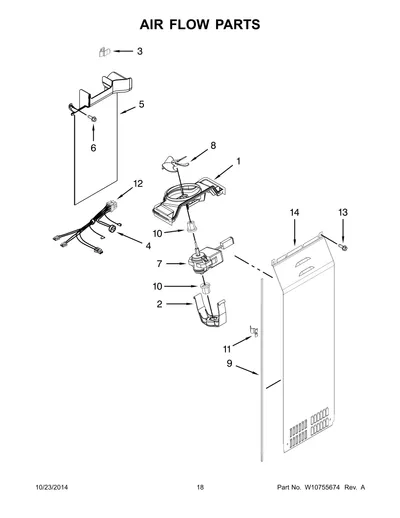 AIR FLOW PARTS

3

5

6

8

1

12

14

13

10

4

7

10

2

11

9

10/23/2014

18

Part No. W10755674 Rev. A