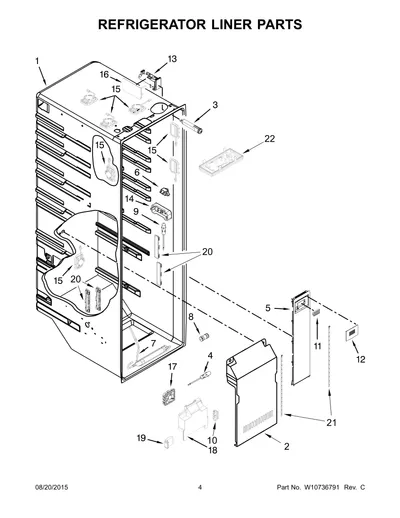 REFRIGERATOR LINER PARTS

1
13
16
15
3
22
15
15
6
14
9
20
15
20
5
8
11
12
7
4
17
21
10
19
18
2

08/20/2015
4
Part No. W10736791 Rev. C