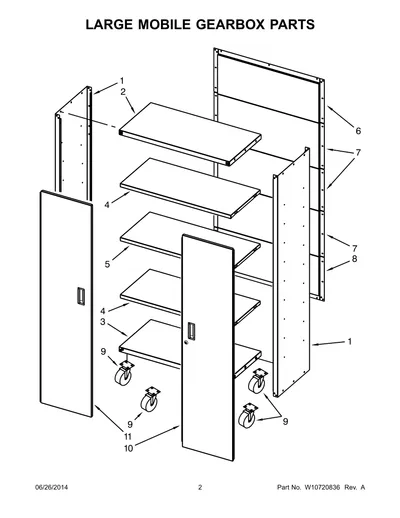 LARGE MOBILE GEARBOX PARTS

1
2
6
7
4
7
8
5
4
3
1
9
9
9
11
10

06/26/2014

2

Part No. W10720836 Rev. A