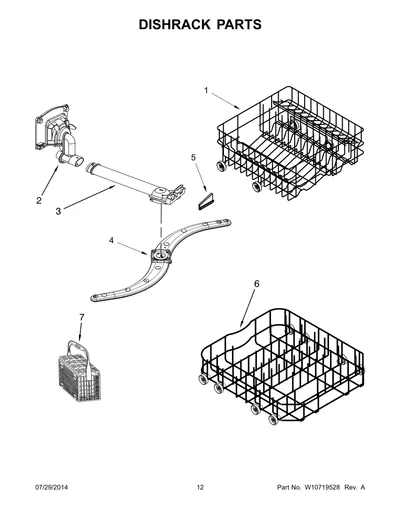 DISHRACK PARTS

1

5

2

3

4

6

7

07/29/2014

12

Part No. W10719528 Rev. A