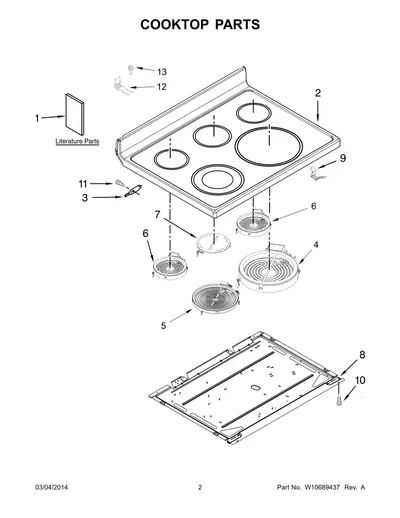 COOKTOP PARTS

13
12
2
1
Literature Parts
9
11
3
7
6
6
4
5
8
10

03/04/2014
2
Part No. W10689437 Rev. A