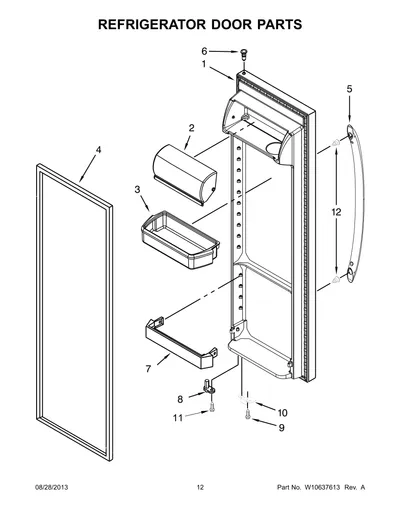 REFRIGERATOR DOOR PARTS

6
1
5
2
4
3
12
7
8
10
11
9

08/28/2013

12

Part No. W10637613 Rev. A