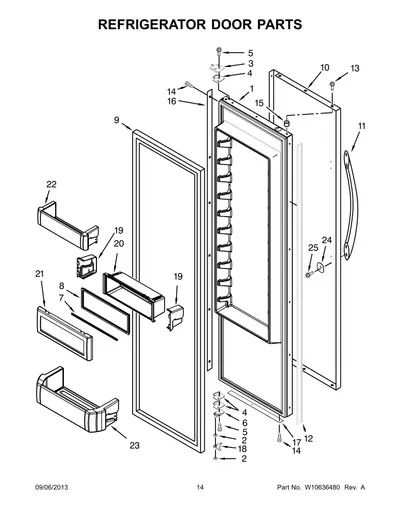 REFRIGERATOR DOOR PARTS

5
3
4
10
13
14
16
1
15
9
11
22
19
20
25
24
21
8
7
19
4
6
5
2
18
2
17
14
12
23

09/06/2013

14

Part No. W10636480 Rev. A